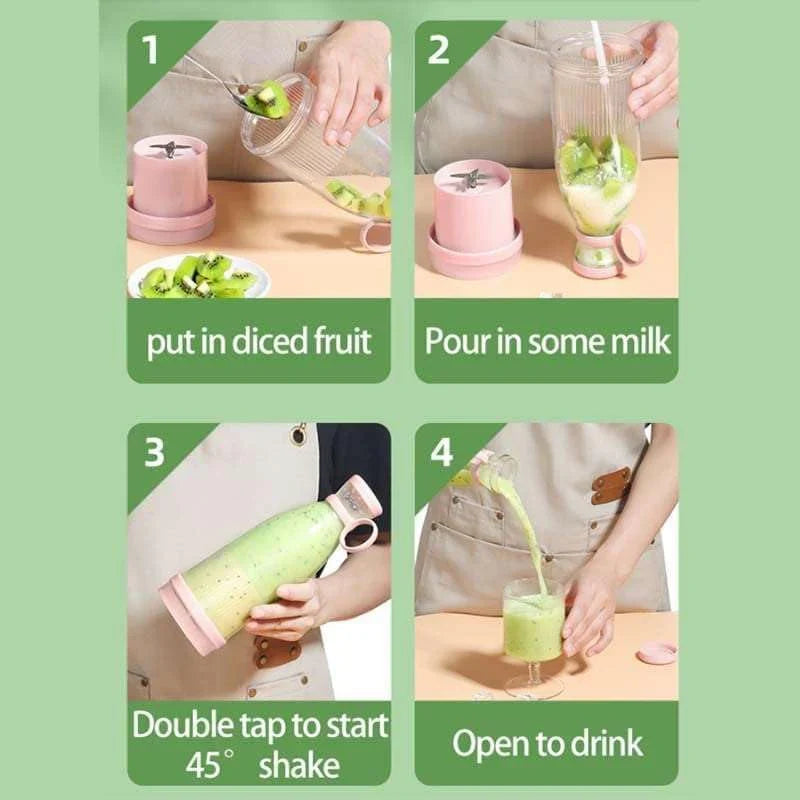 1

put in diced fruit

2

Pour in some milk

3

Double tap to start 45° shake

4

Open to drink