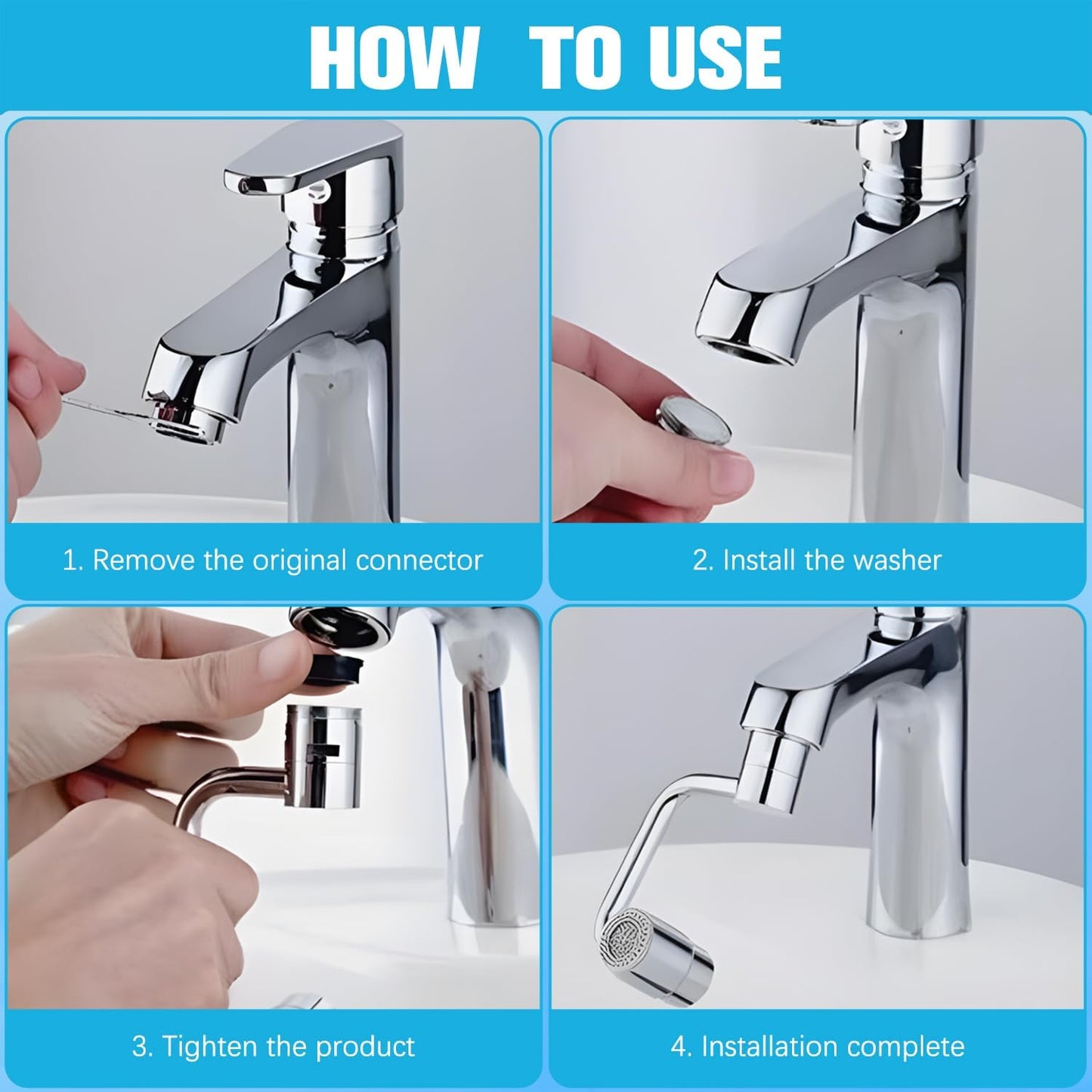 HOW TO USE

1. Remove the original connector

2. Install the washer

3. Tighten the product

4. Installation complete